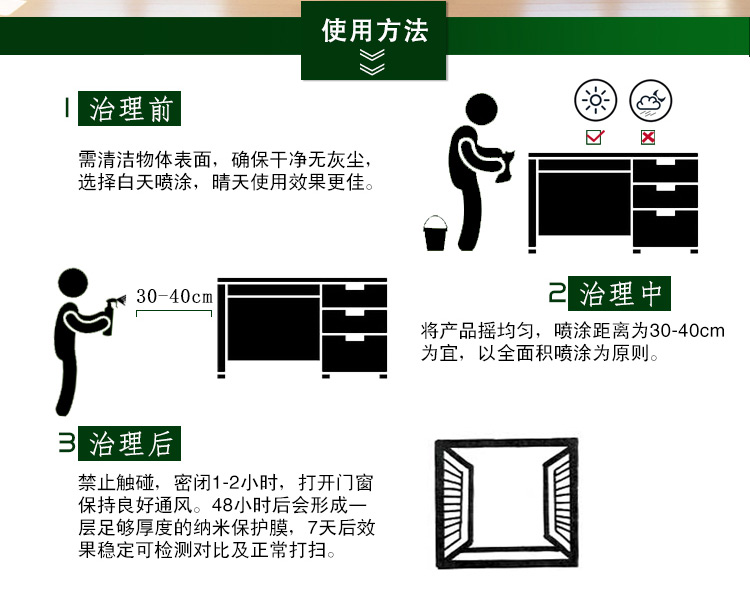 使用方法

1 治理前

需清洁物体表面，确保干净无灰尘，选择白天喷涂，晴天使用效果更佳。

30-40cm

2 治理中

将产品摇均匀，喷涂距离为30-40cm为宜，以全面积喷涂为原则。

3 治理后

禁止触碰，密闭1-2小时，打开门窗保持良好通风。48小时后会形成一层足够厚度的纳米保护膜，7天后效果稳定可检测对比及正常打扫。